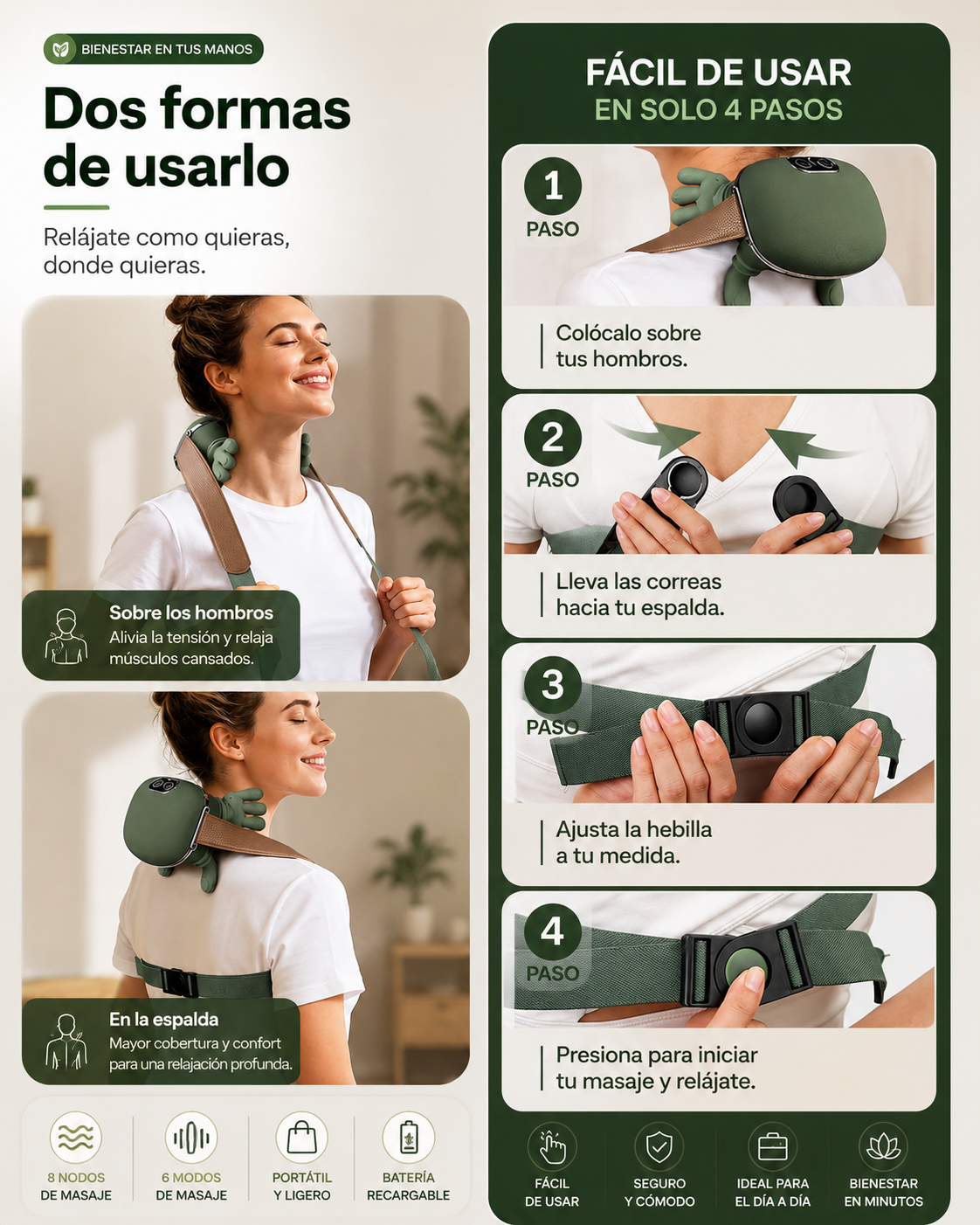 BIENESTAR EN TUS MANOS

Dos formas de usarlo

Relájate como quieras, donde quieras.

Sobre los hombros
Alivia la tensión y relaja músculos cansados.

En la espalda
Mayor cobertura y confort para una relajación profunda.

8 NODOS DE MASAJE

6 MODOS DE MASAJE

PORTÁTIL Y LIGERO

BATERÍA RECARGABLE

FÁCIL DE USAR
EN SOLO 4 PASOS

1 PASO
Colócalo sobre tus hombros.

2 PASO
Lleva las correas hacia tu espalda.

3 PASO
Ajusta la hebilla a tu medida.

4 PASO
Presiona para iniciar tu masaje y relájate.

FÁCIL DE USAR

SEGURO Y CÓMODO

IDEAL PARA EL DÍA A DÍA

BIENESTAR EN MINUTOS